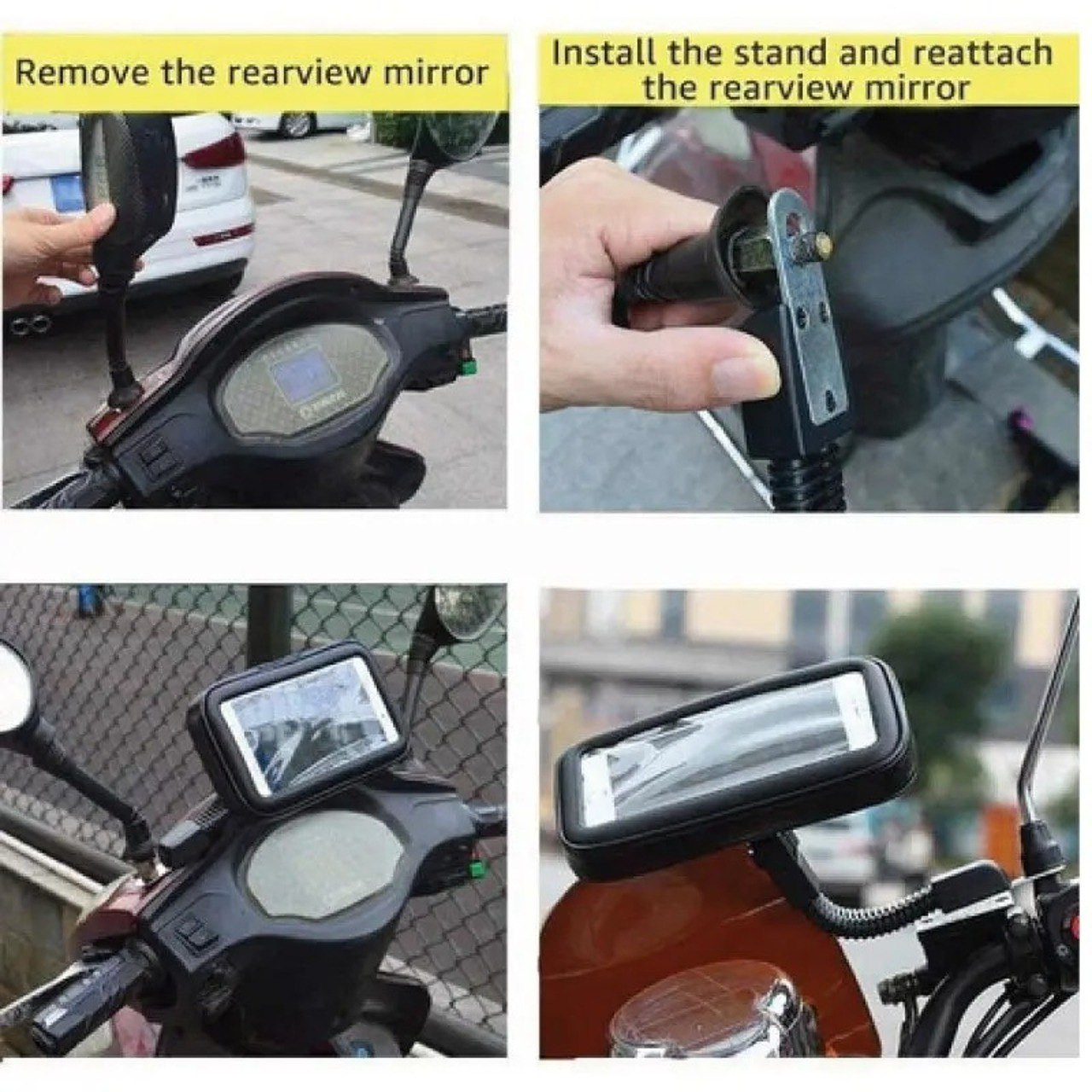 Remove the rearview mirror

Install the stand and reattach the rearview mirror